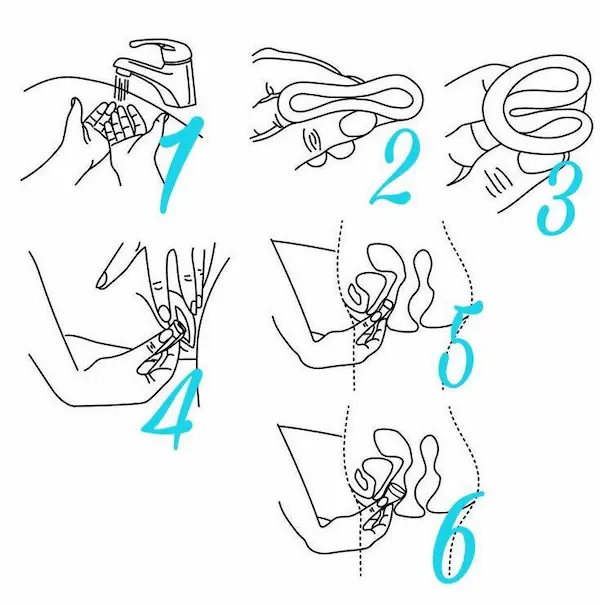 1
2
3
4
5
6